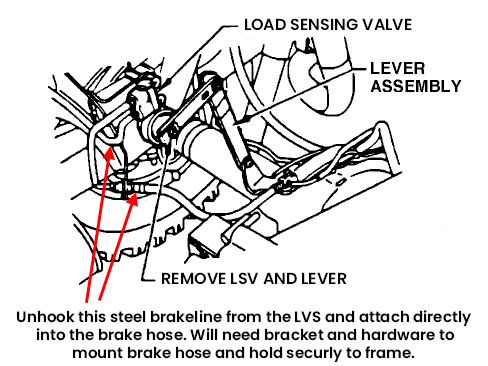 LOAD SENSING VALVE

LEVER ASSEMBLY

REMOVE LSV AND LEVER

Unhook this steel brakeline from the LVS and attach directly into the brake hose. Will need bracket and hardware to mount brake hose and hold securly to frame.